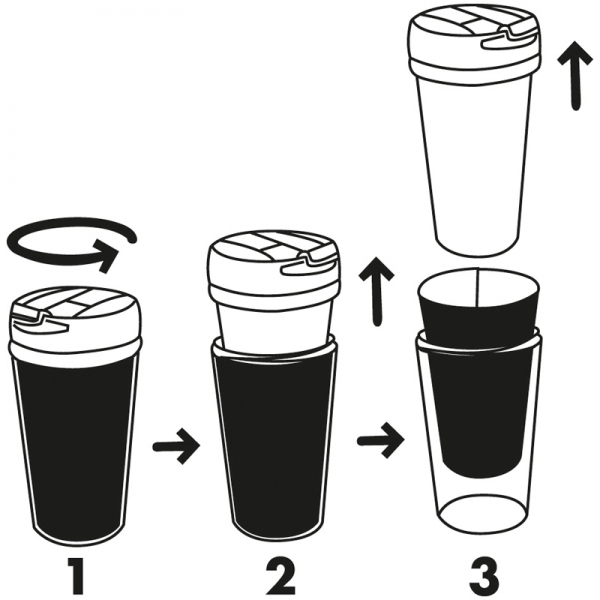 1
2
3